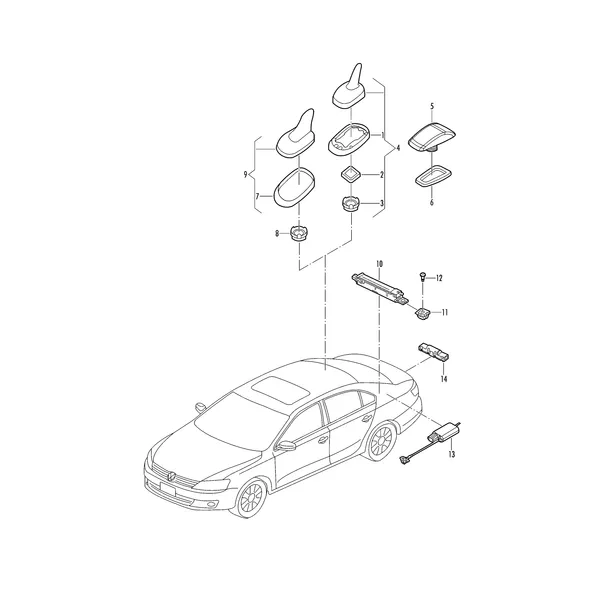 5
1
4
9
2
7
3
6
8
10
12
11
14
13