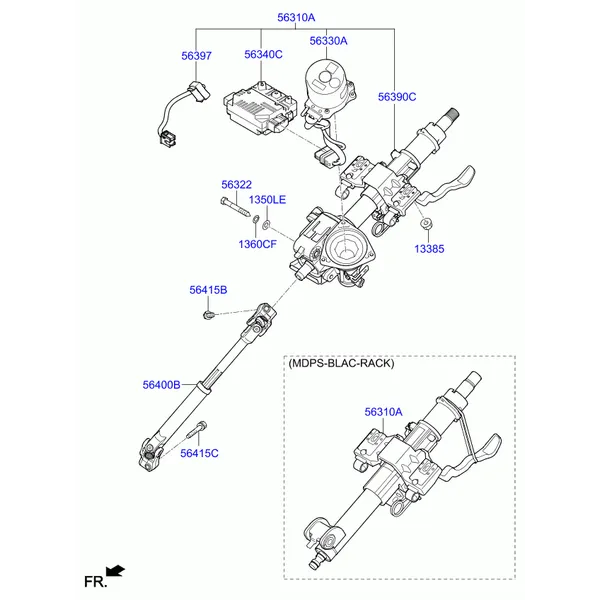 56310A
56397
56340C
56330A
56390C
56322
1350LE
1360CF
13385
56415B
56400B
56415C
(MDPS-BLAC-RACK)
56310A
FR.