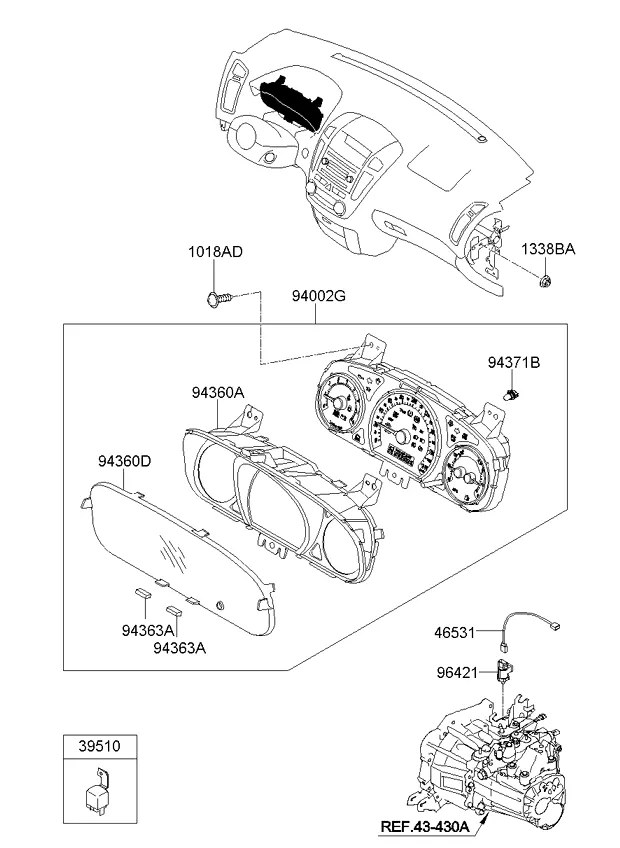 1018AD
1338BA
94002G
94371B
94360A
94360D
94363A
94363A
46531
96421
39510
REF.43-430A