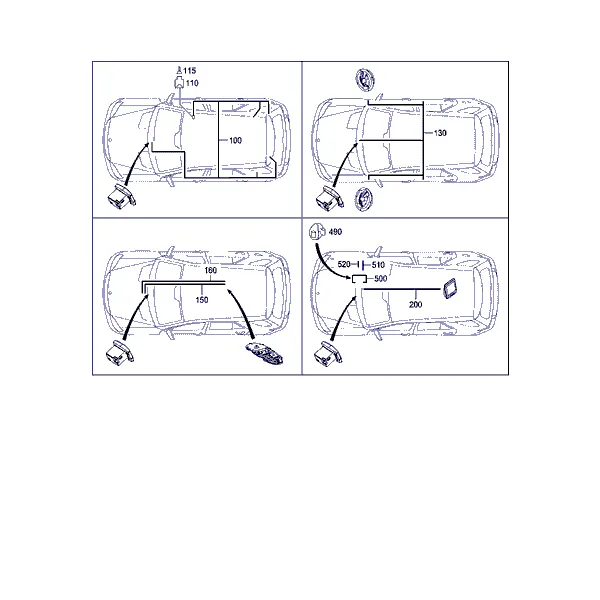 115
110
100
130
160
150
490
520
510
500
200