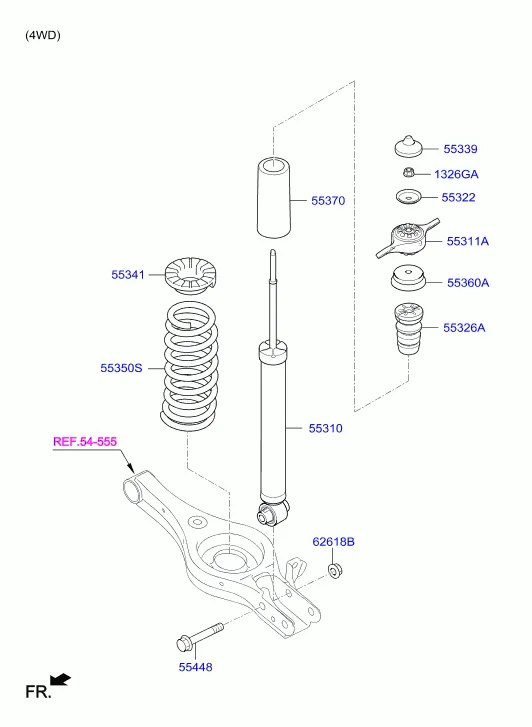 (4WD)

55339

1326GA

55322

55370

55311A

55341

55360A

55326A

55350S

55310

REF.54-555

62618B

55448

FR.