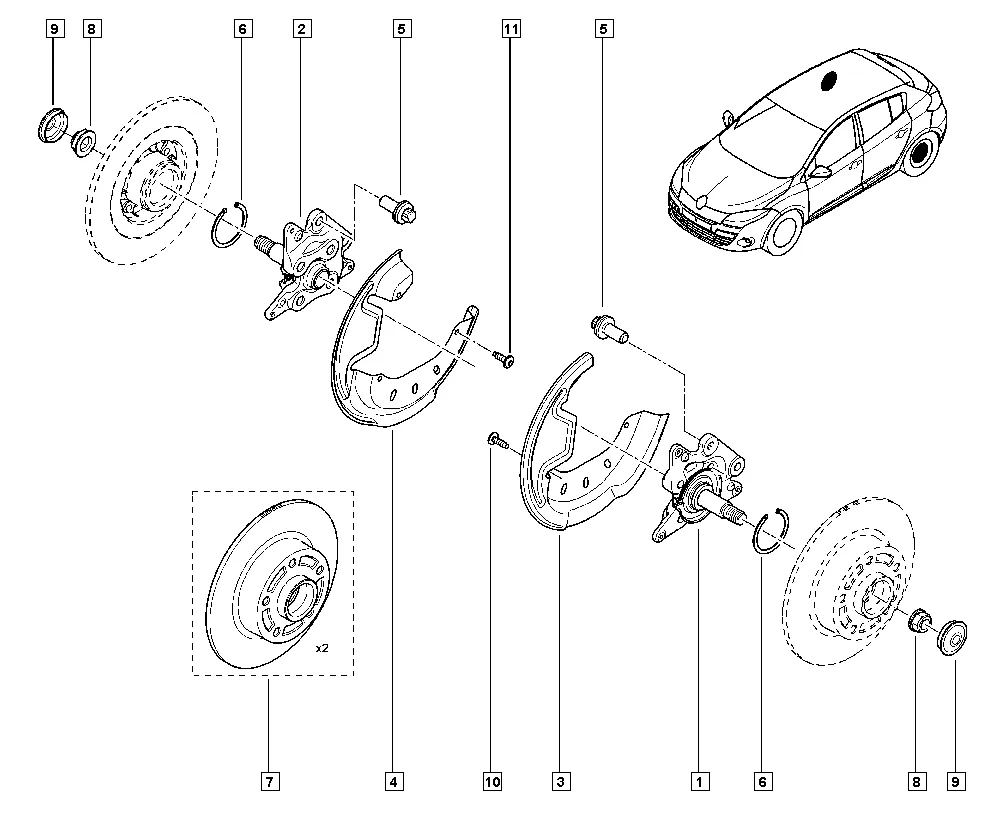 9
8
6
2
5
11
5
x2
7
4
10
3
1
6
8
9