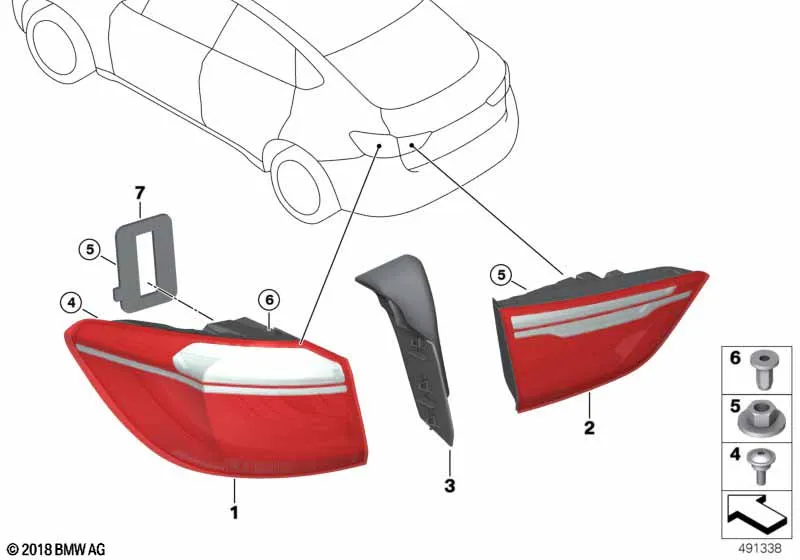 7
5
4
6
5
6
5
4
1
3
2
© 2018 BMW AG
491338