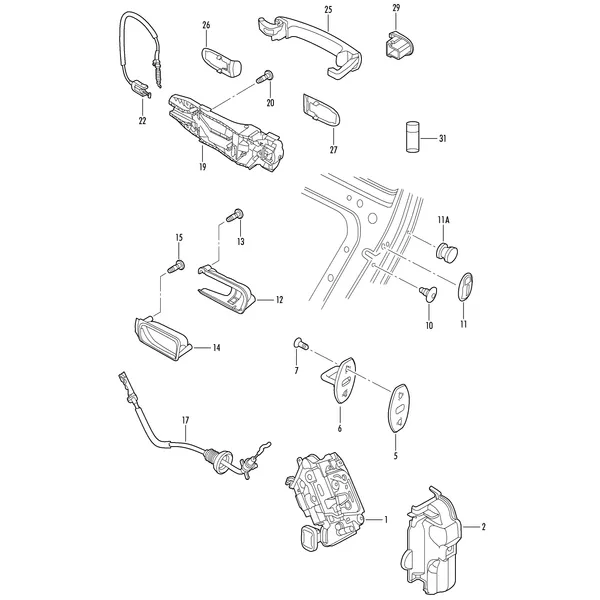 25
29
26
20
22
27
31
19
11A
13
15
12
10
11
14
7
6
5
17
1
2