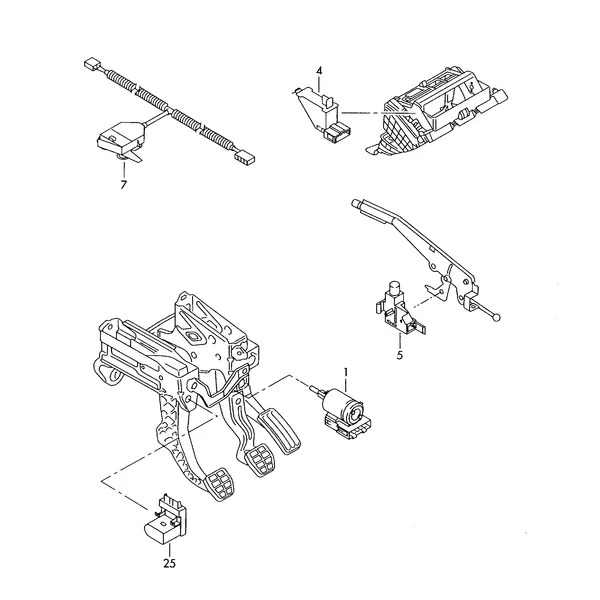 4
7
5
1
25