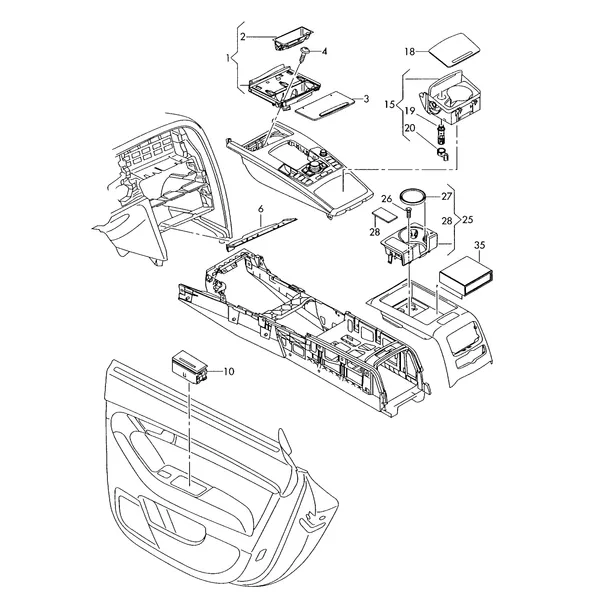 2
1
4
3
18
15
19
20
6
26
27
28
28
25
35
10