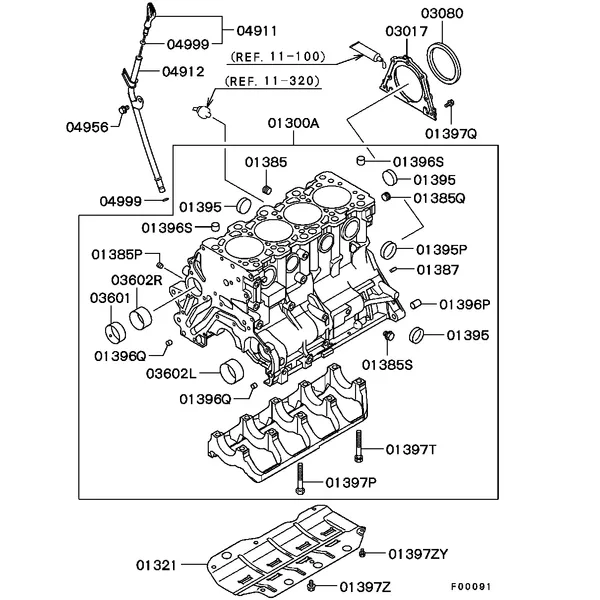 03080
04911
03017
04999
(REF. 11-100)
04912
(REF. 11-320)
04956
01300A
01397Q
01385
01396S
01395
01385Q
04999
01395
01396S
01395P
01385P
01387
03602R
03601
01396P
01395
01396Q
01385S
03602L
01396Q
01397T
01397P
01397ZY
01321
01397Z
F00091