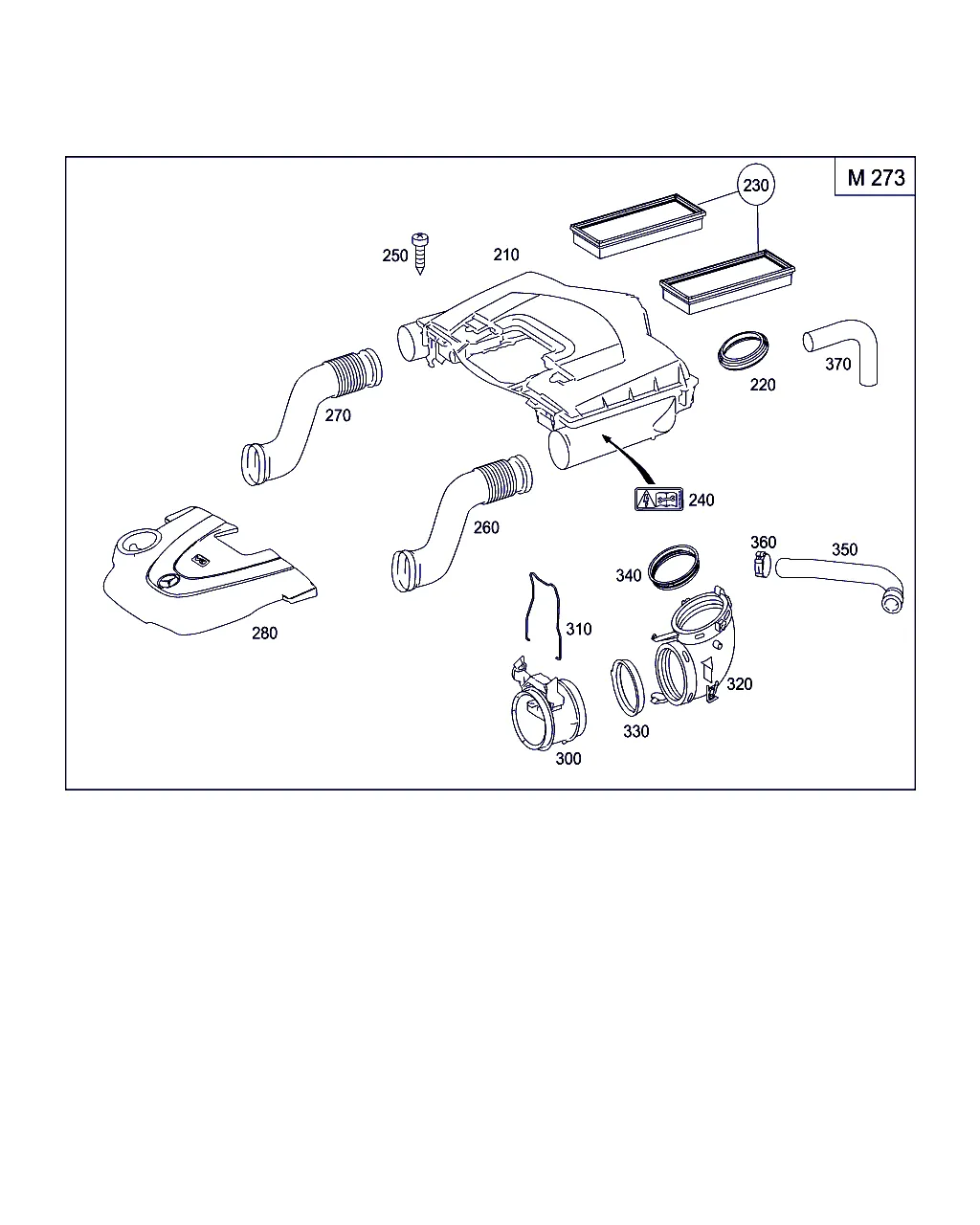 M 273

230

250

210

220

370

270

240

260

360

350

340

280

310

320

330

300