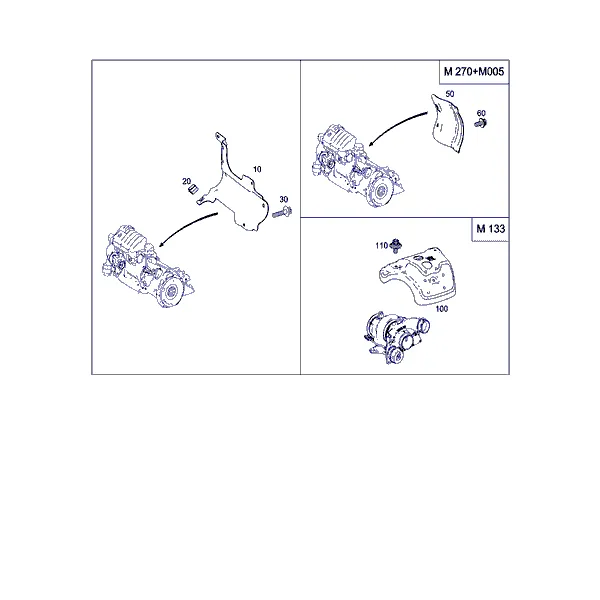 10
20
30

M 270+M005
50
60

M 133
110
100