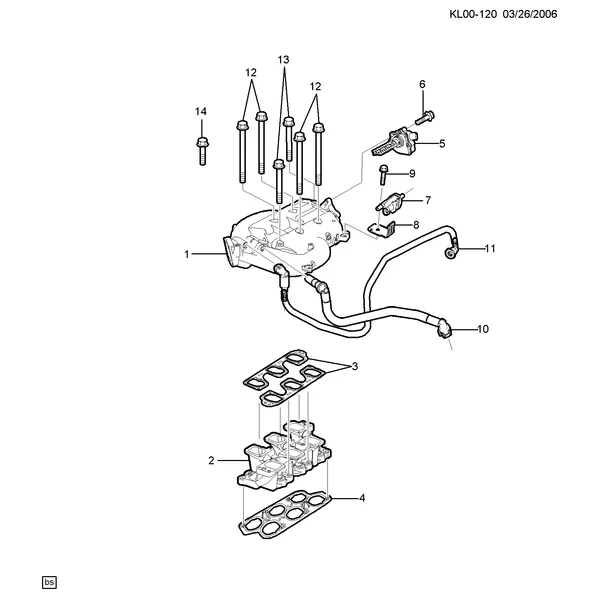 KL00-120 03/26/2006

13
12
12
6
14
5
9
7
8
1
11
10
3
2
4

bs