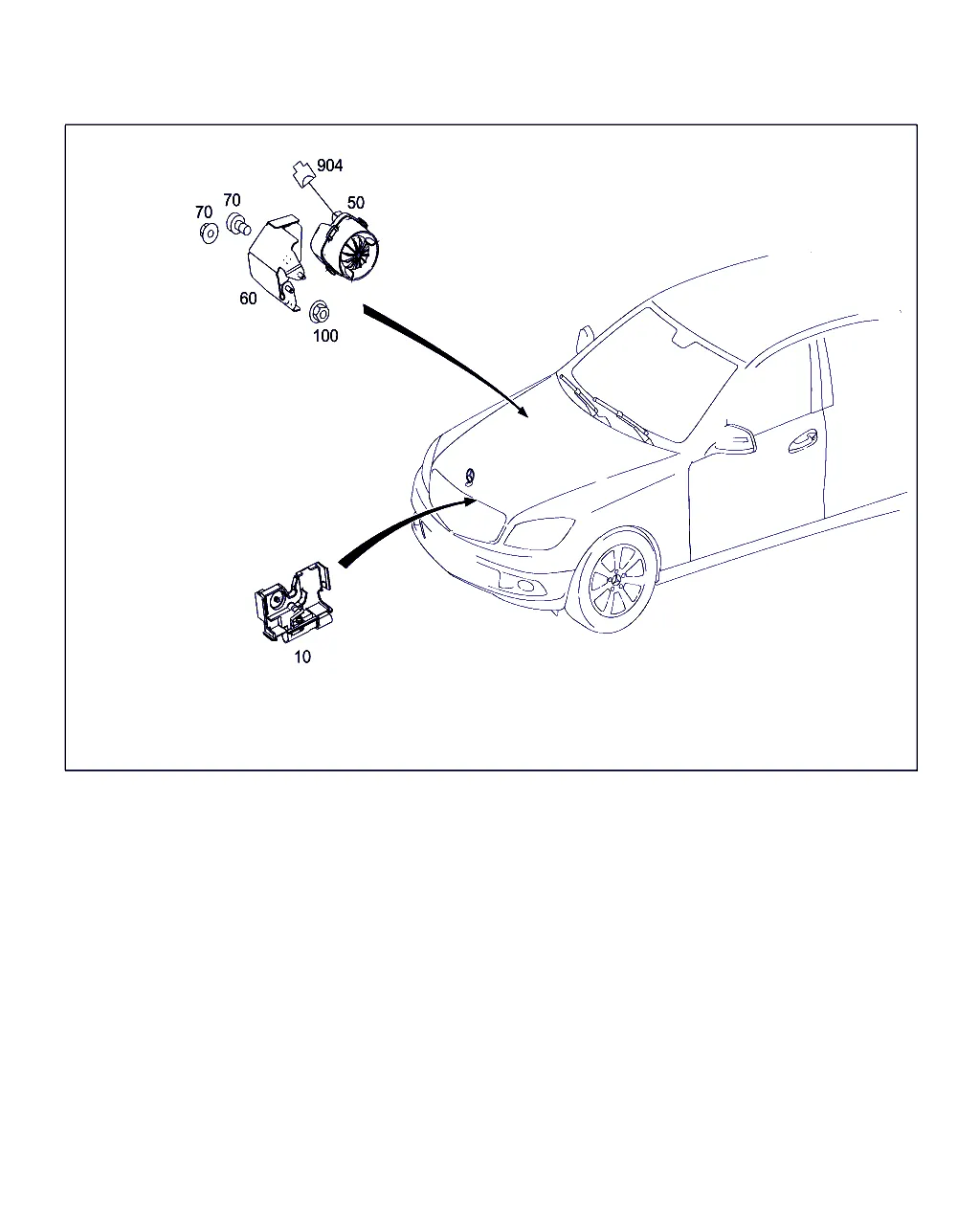 904
70
70
50
60
100
10