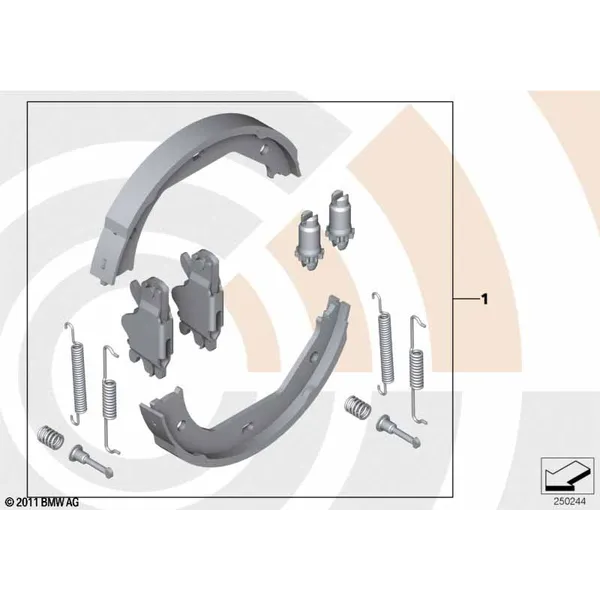 1

© 2011 BMW AG

250244