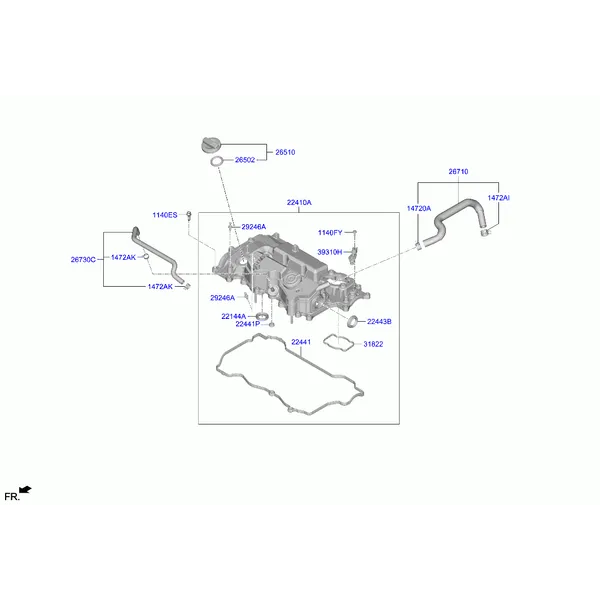 26510
26502
26710
1472AI
14720A
22410A
1140ES
29246A
1140FY
39310H
26730C
1472AK
1472AK
29246A
22144A
22441P
22443B
22441
31822
FR.