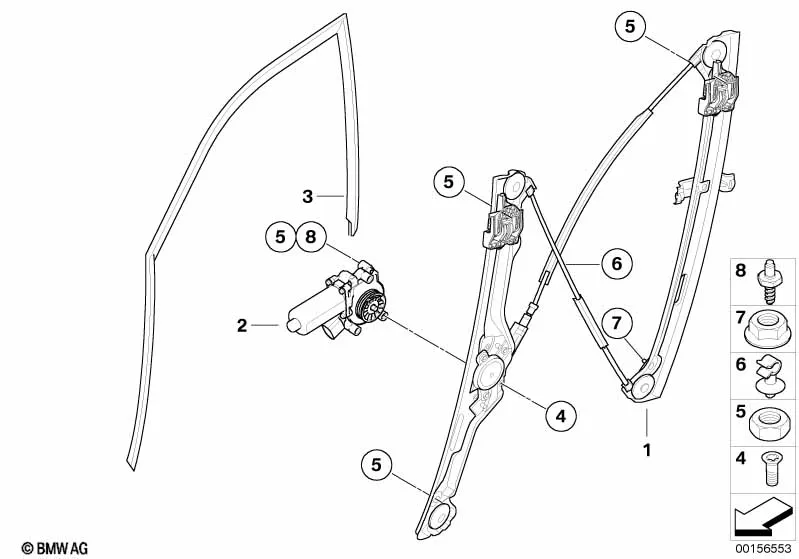 5
3
5
5 8
6
2
7
4
1
5
8
7
6
5
4
© BMW AG
00156553