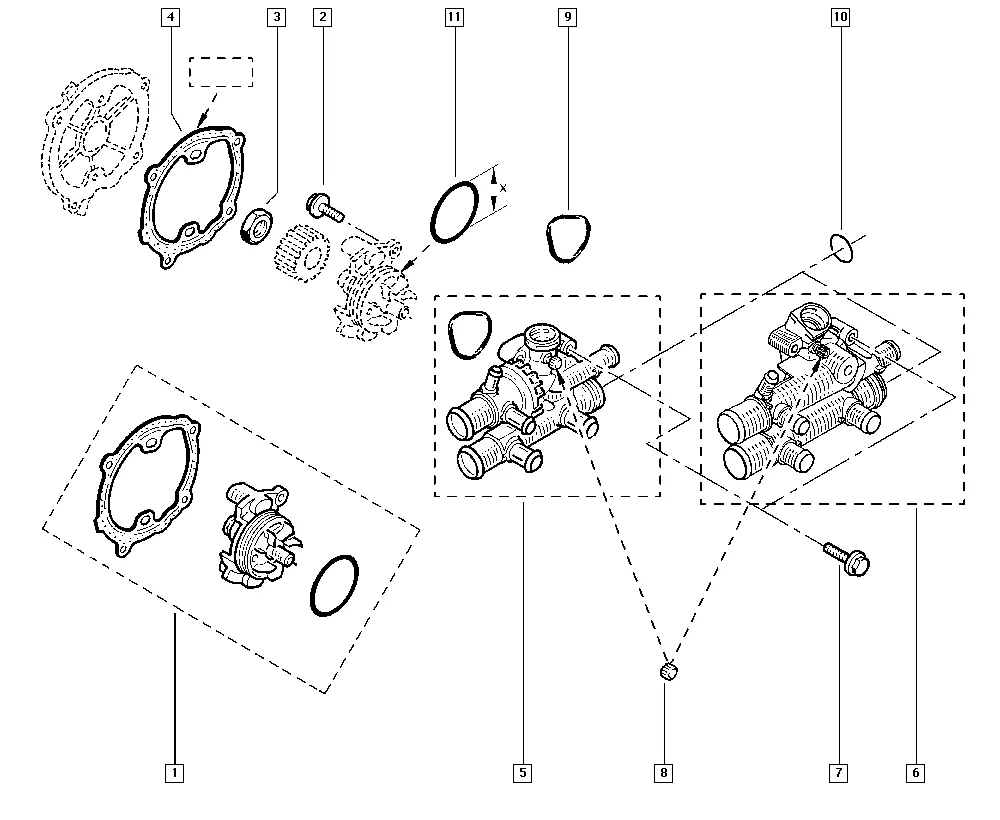 4
3
2
11
9
10
X
1
5
8
7
6