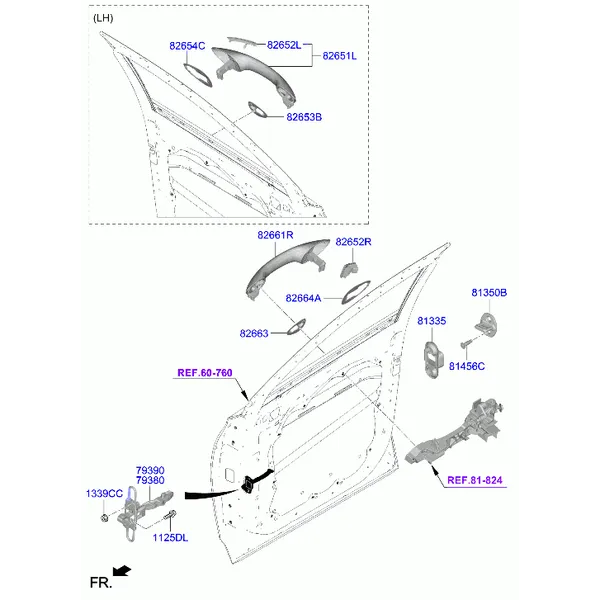 (LH)

82654C
82652L
82651L
82653B

82661R
82652R
82664A
82663
81350B
81335
81456C
REF.60-760
REF.81-824
79390
79380
1339CC
1125DL
FR.