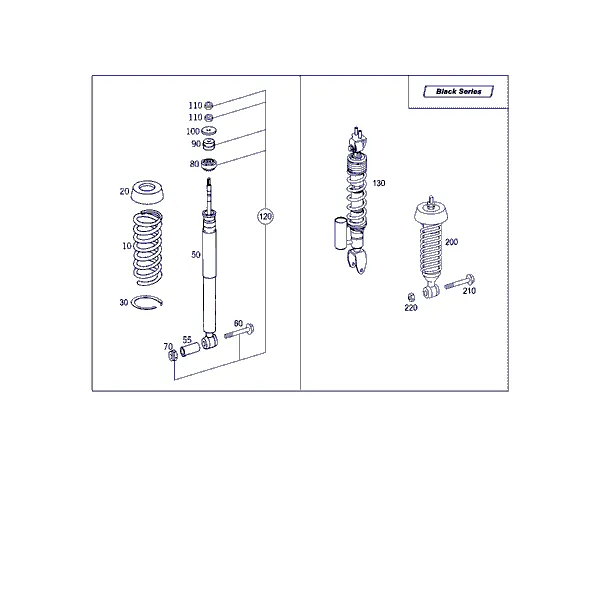 110
110
100
90
80
20
10
50
120
30
60
70
55

Black Series

130
200
210
220