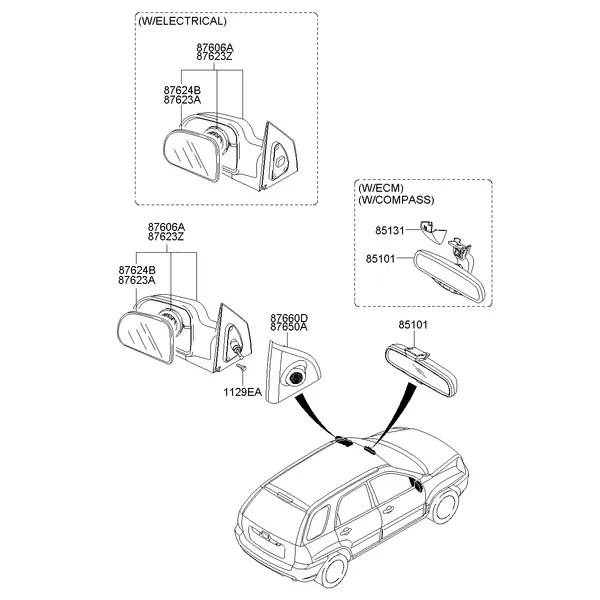 (W/ELECTRICAL)

87606A
87623Z

87624B
87623A

(W/ECM)
(W/COMPASS)

85131

85101

87606A
87623Z

87624B
87623A

87660D
87650A

85101

1129EA