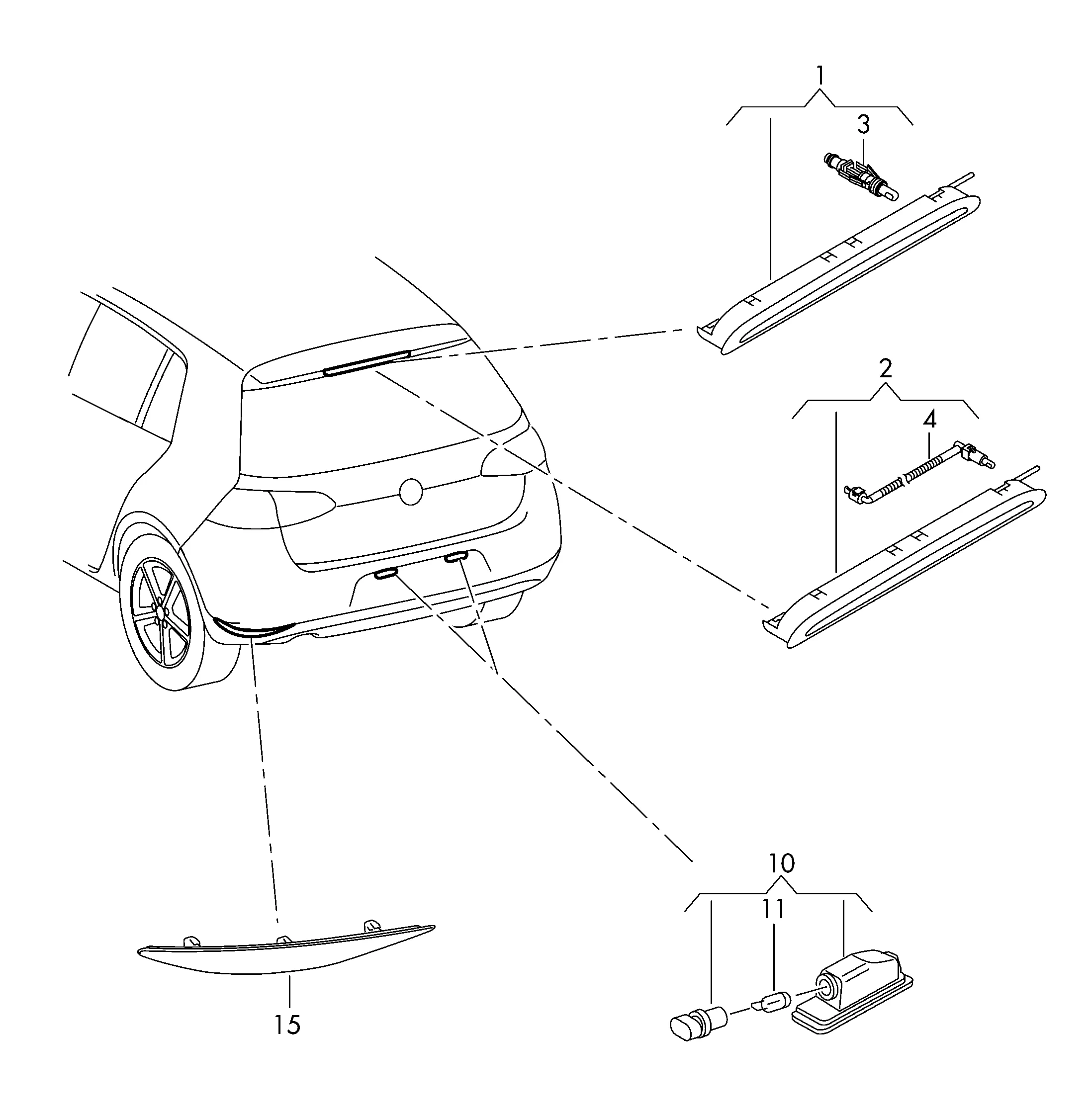 1
3
2
4
10
11
15