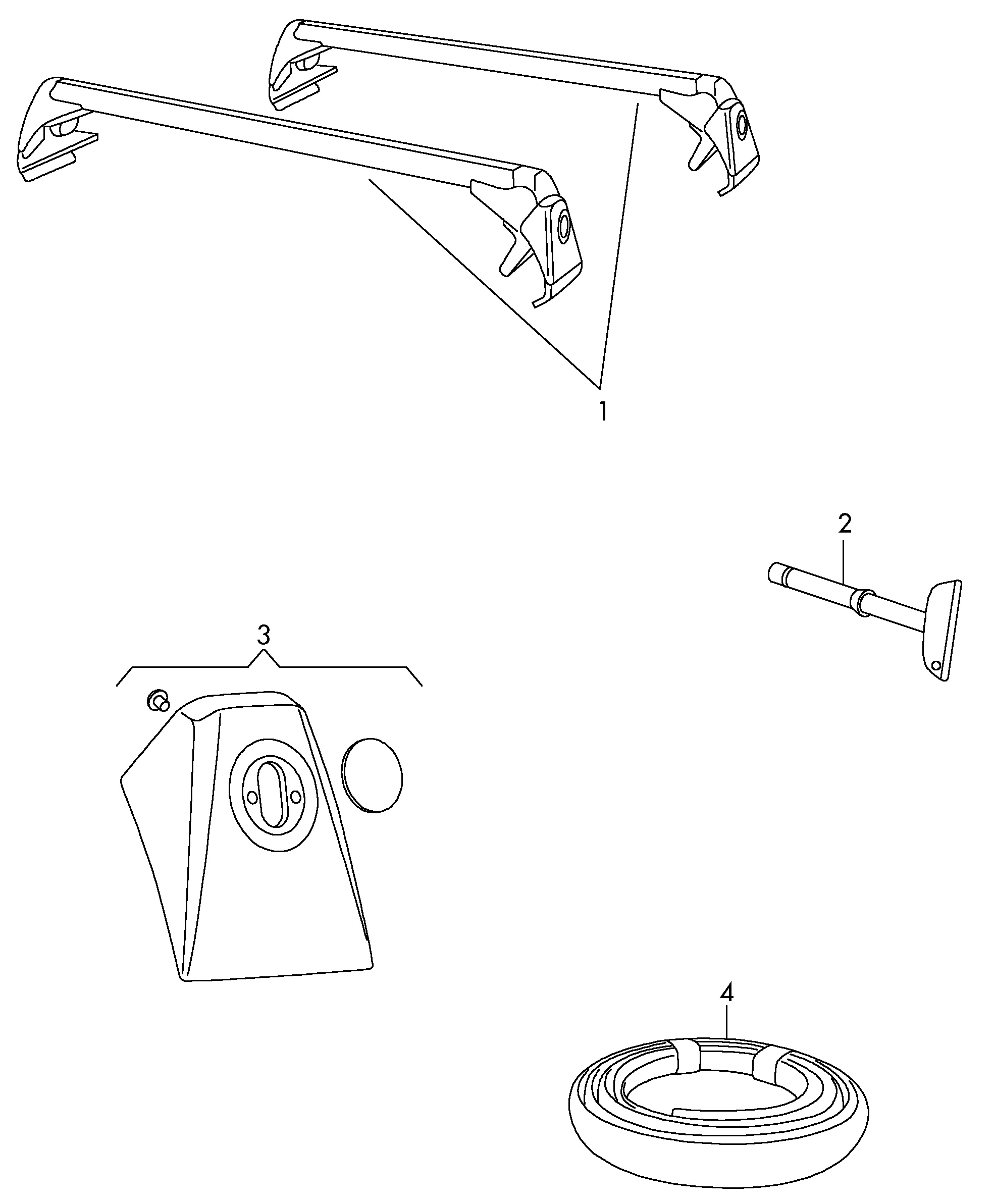 1

2

3

4