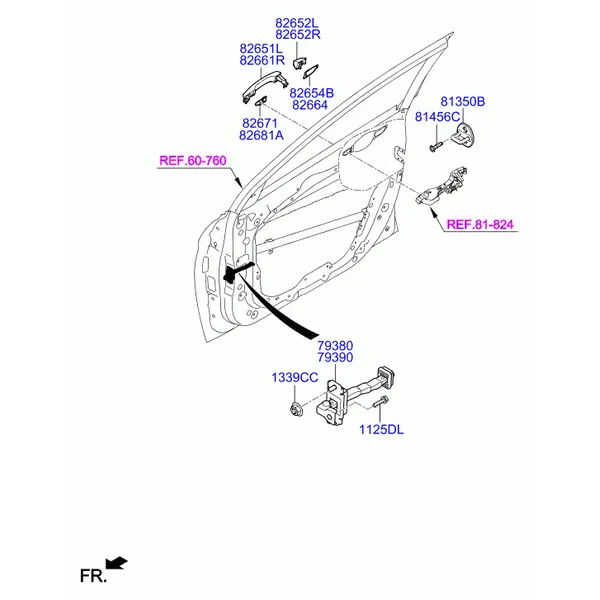 82652L
82652R

82651L
82661R

82654B
82664

82671
82681A

81350B

81456C

REF.60-760

REF.81-824

79380
79390

1339CC

1125DL

FR.