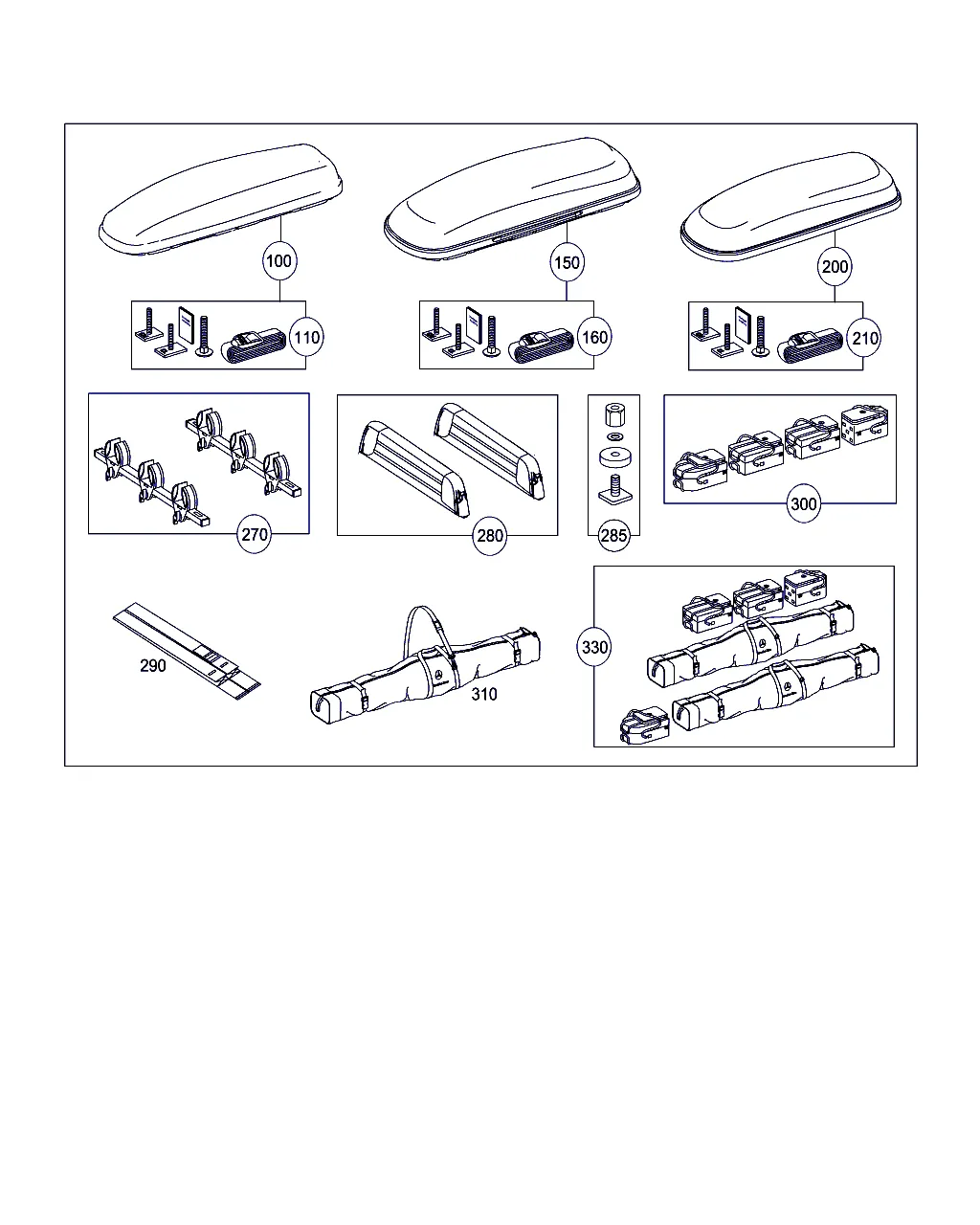 100
150
200
110
160
210
270
280
285
300
290
310
330