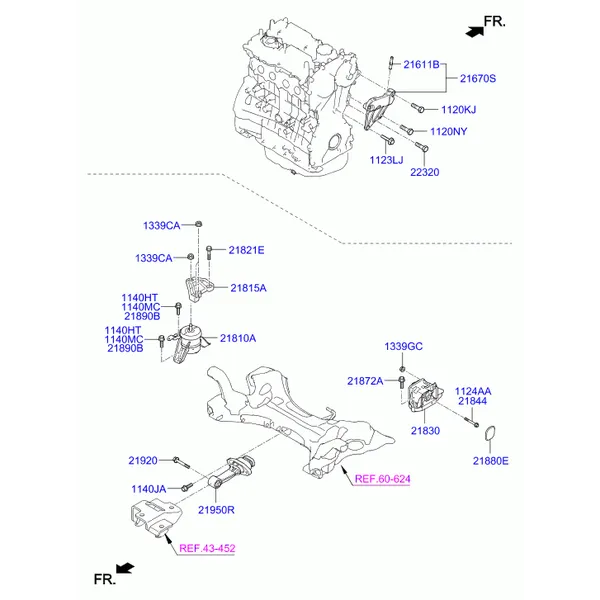 FR.

21611B
21670S
1120KJ
1120NY
1123LJ
22320

1339CA
21821E
1339CA
21815A
1140HT
1140MC
21890B
1140HT
1140MC
21890B
21810A

1339GC
21872A
1124AA
21844
21830
21880E

21920
1140JA
21950R
REF.60-624
REF.43-452

FR.