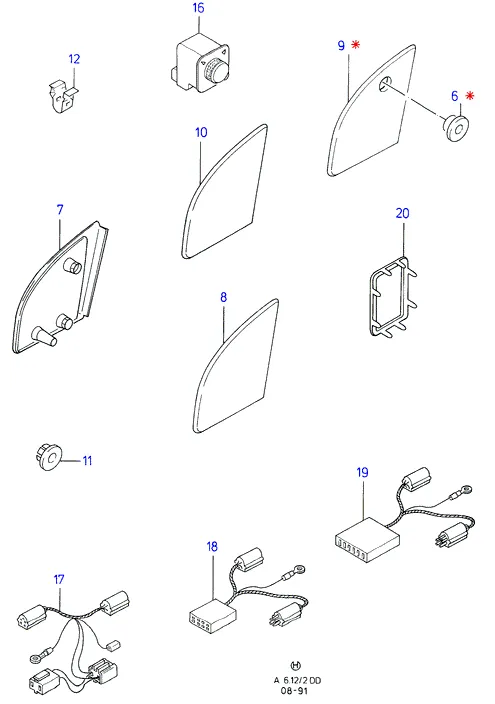 16
12
9 *
6 *
10
7
20
8
11
19
18
17
H
A 6.12/2 DD
08-91