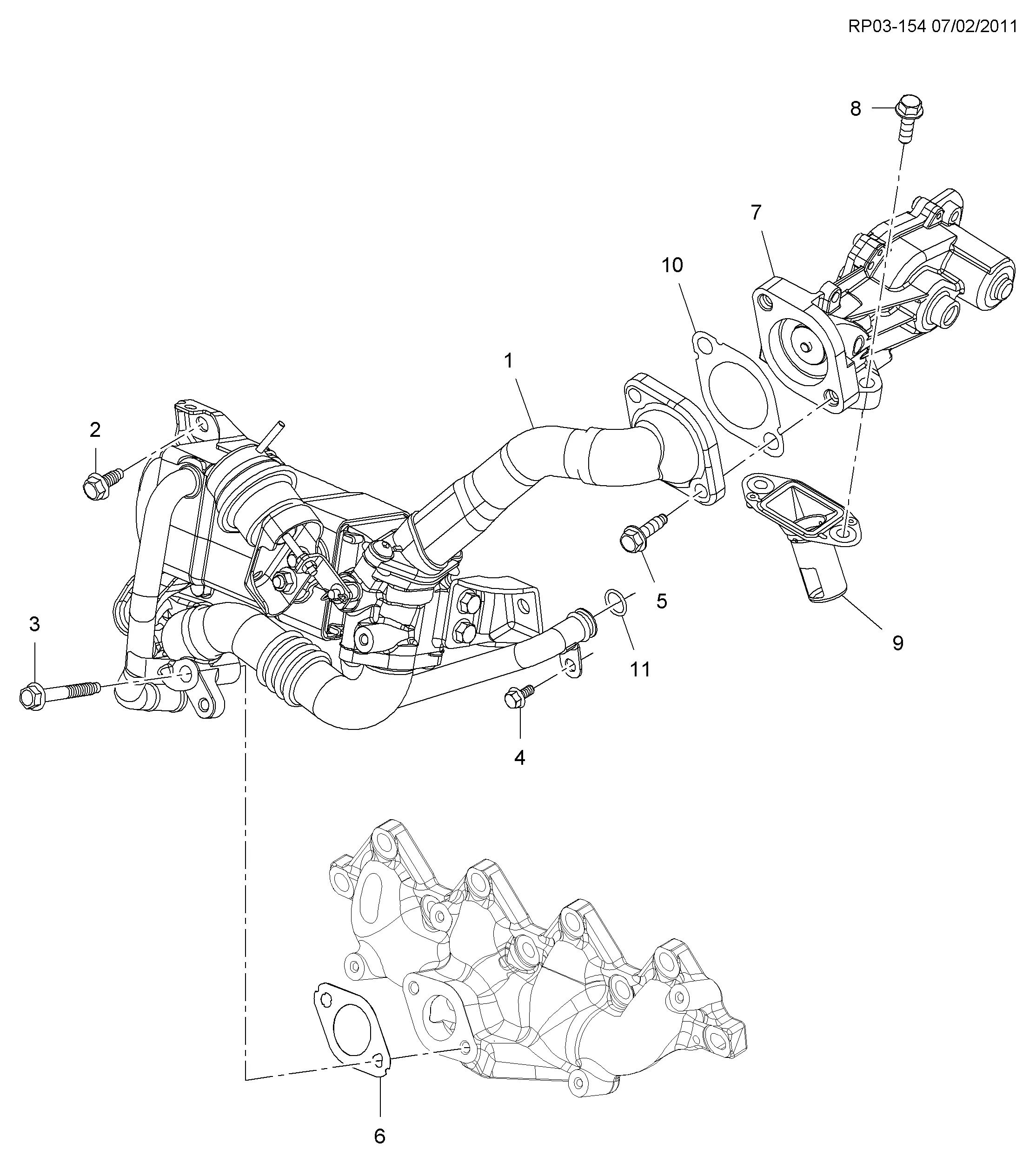 RP03-154 07/02/2011

8

7

10

1

2

5

9

3

11

4

6