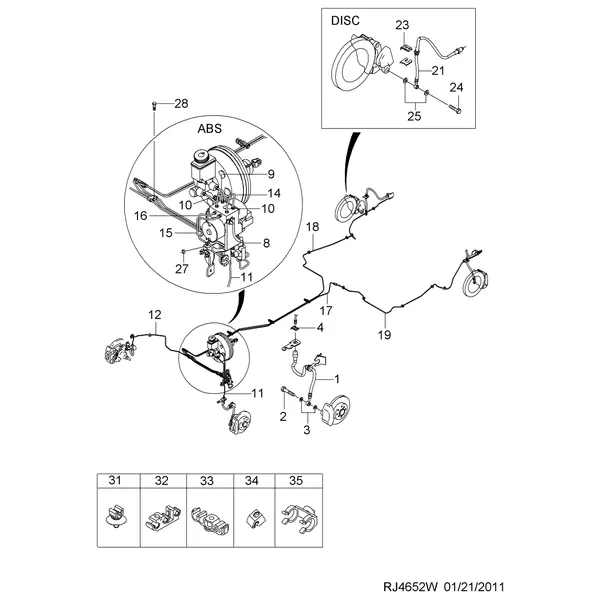 DISC
23
21
24
25
28
ABS
9
14
10
10
16
15
8
27
11
18
17
19
12
4
1
11
2
3

| 31 | 32 | 33 | 34 | 35 |
|---|---|---|---|---|
| | | | | |

RJ4652W 01/21/2011