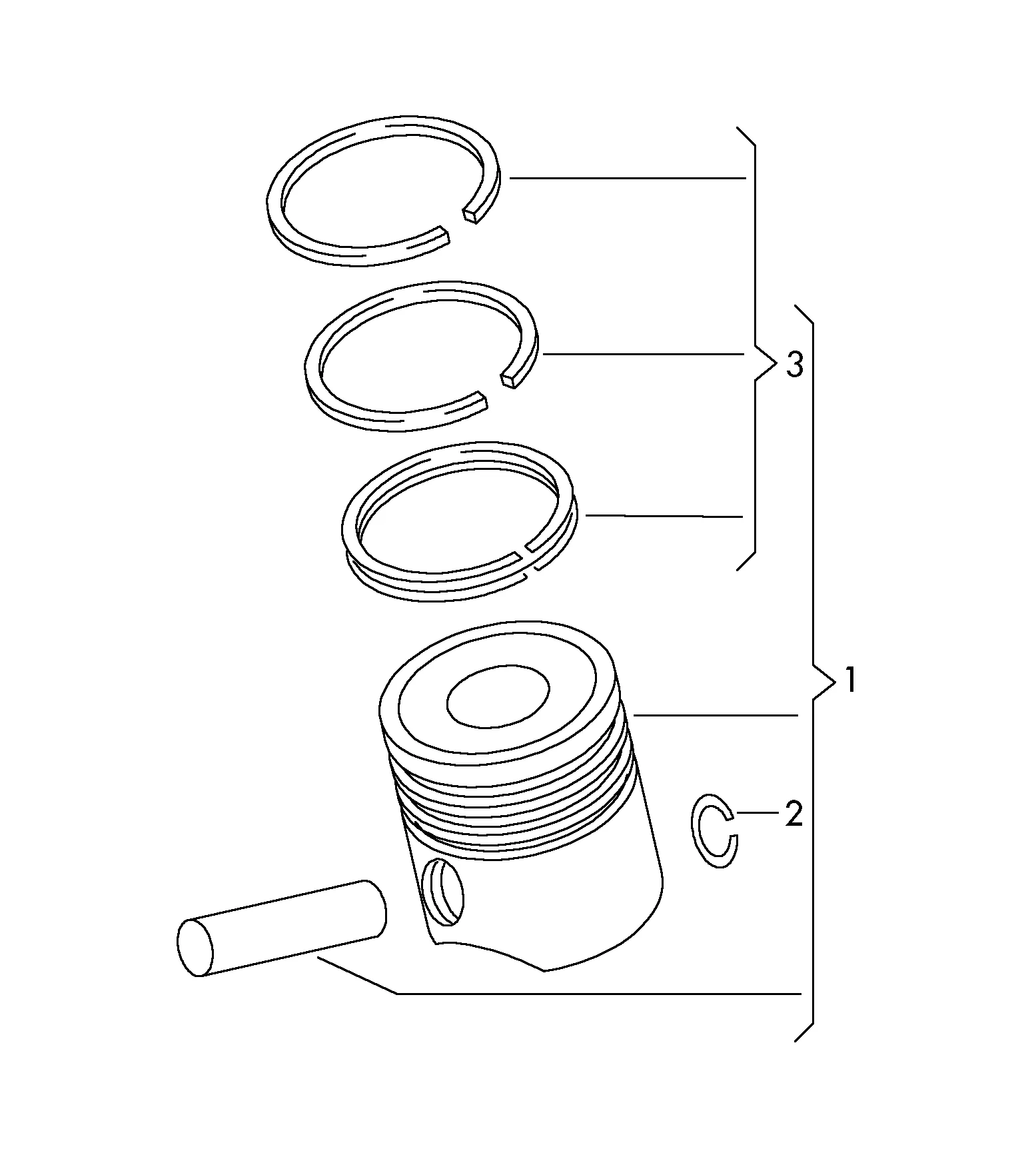 3
1
2