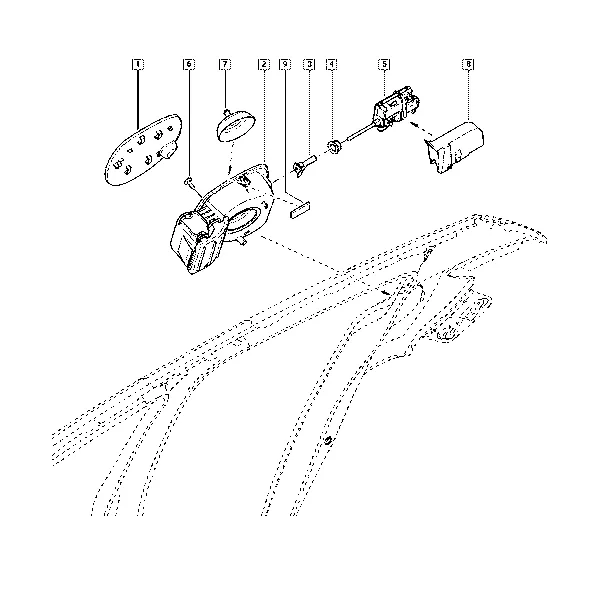 1
6
7
2
9
3
4
5
8