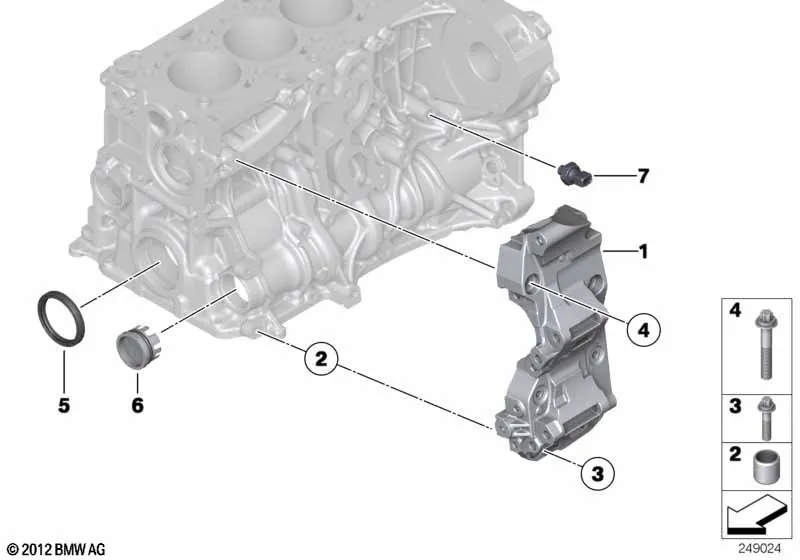 7
1
4
2
5
6
3
4
3
2
© 2012 BMW AG
249024