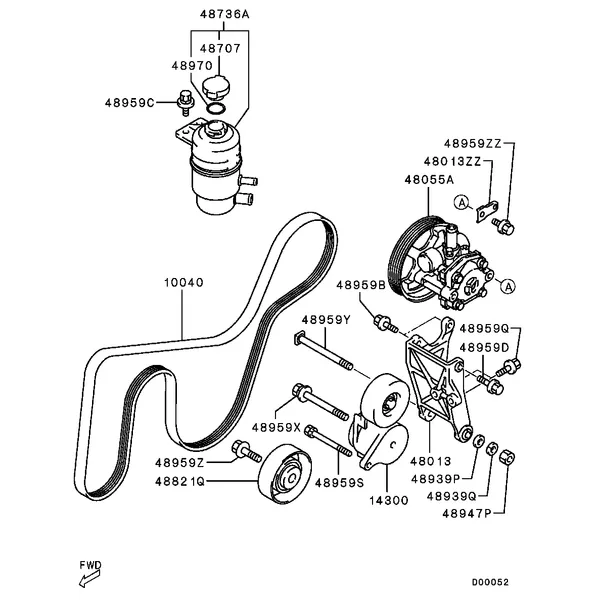 48736A
48707
48970
48959C
48959ZZ
48013ZZ
48055A
A
A
10040
48959B
48959Y
48959Q
48959D
48959X
48959Z
48821Q
48959S
14300
48013
48939P
48939Q
48947P
FWD
D00052