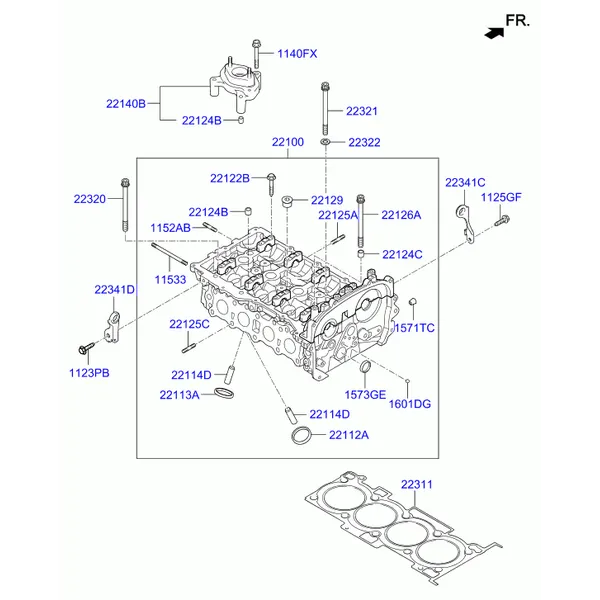 FR.

1140FX

22140B

22124B

22321

22100

22322

22122B

22341C

22320

22129

1125GF

22124B

22125A

22126A

1152AB

22124C

11533

22341D

22125C

1571TC

1123PB

22114D

22113A

1573GE

1601DG

22114D

22112A

22311