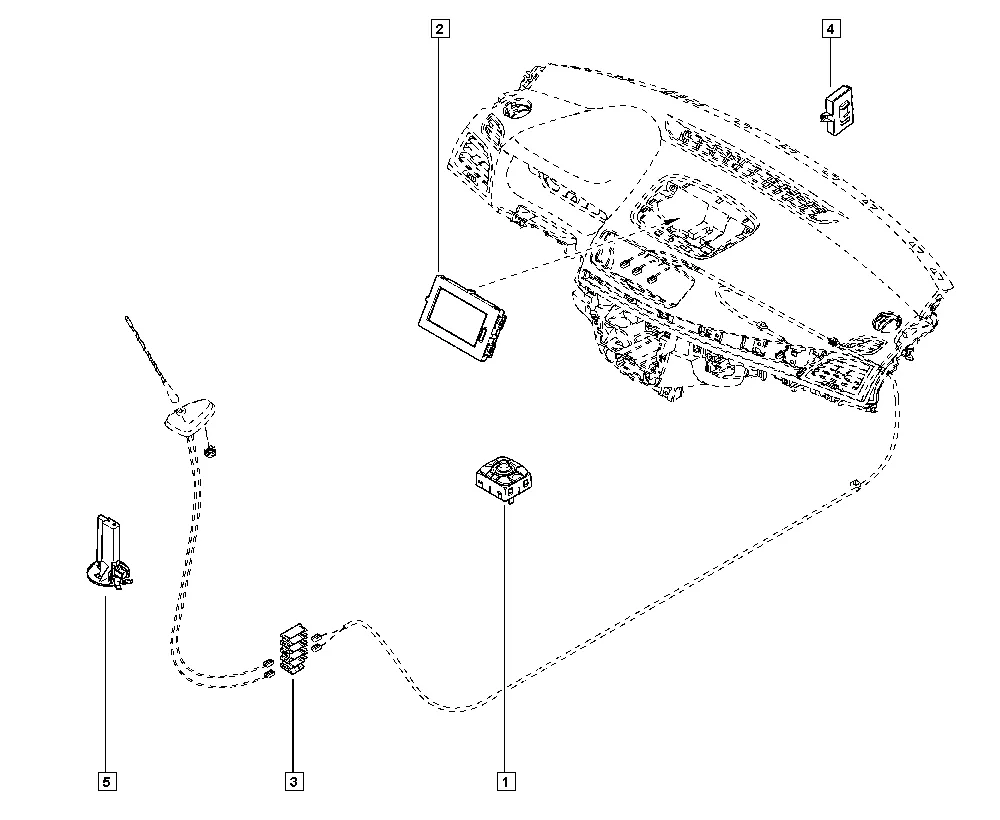 2
4
5
3
1