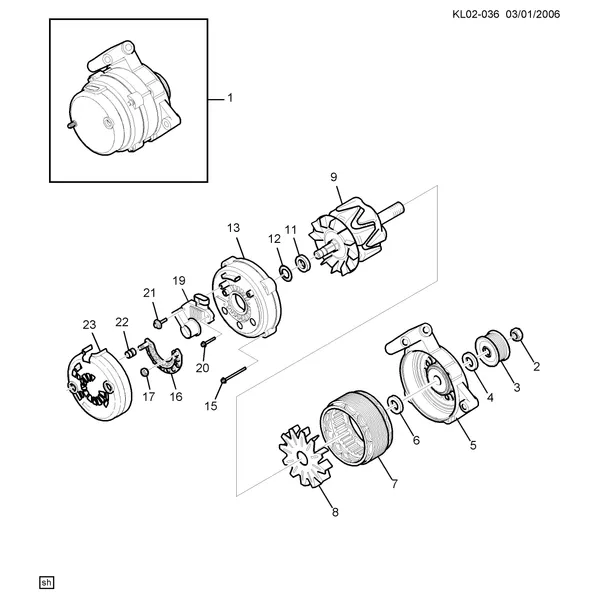 KL02-036 03/01/2006

1

9

13

12

11

19

21

23

22

20

17

16

15

2

3

4

5

6

7

8

sh