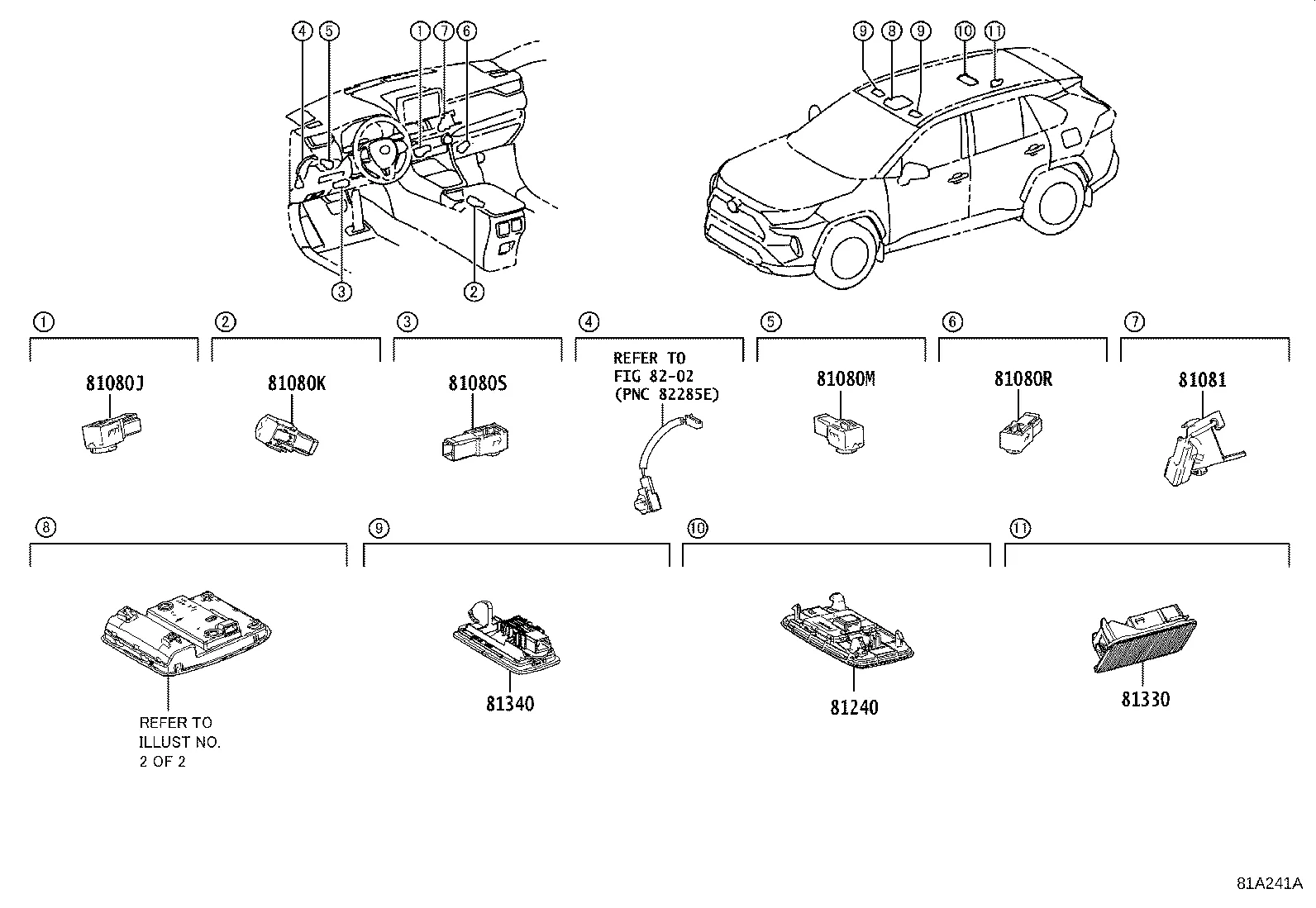 ④ ⑤ ① ⑦ ⑥
③ ②
⑨ ⑧ ⑨ ⑩ ⑪

①
81080J

②
81080K

③
81080S

④
REFER TO
FIG 82-02
(PNC 82285E)

⑤
81080M

⑥
81080R

⑦
81081

⑧
REFER TO
ILLUST NO.
2 OF 2

⑨
81340

⑩
81240

⑪
81330

81A241A