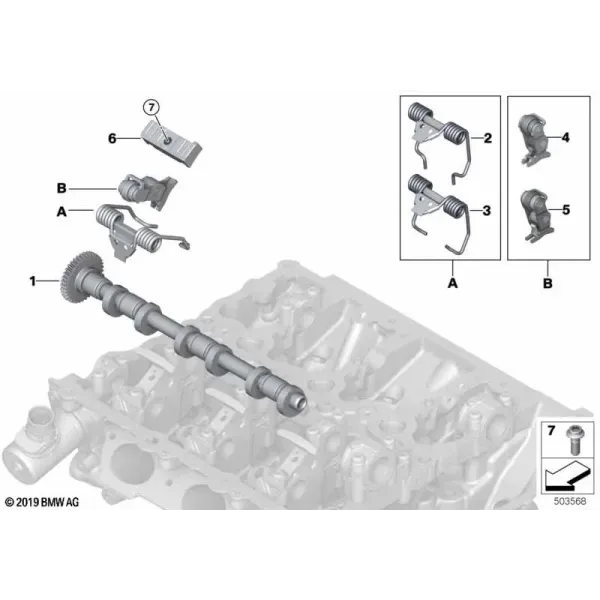 7
6
B
A
1
2
3
A
4
5
B
7
© 2019 BMW AG
503568