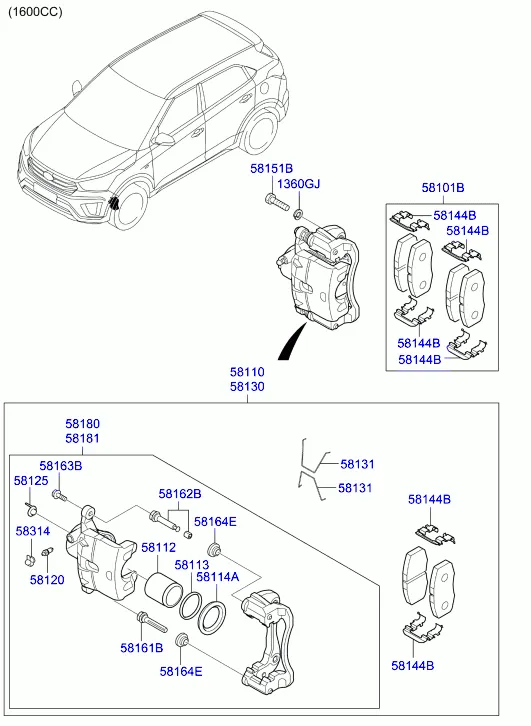 (1600CC)

58151B
1360GJ

58101B
58144B
58144B
58144B
58144B

58110
58130

58180
58181
58163B
58125
58314
58120
58162B
58164E
58112
58113
58114A
58161B
58164E

58131
58131

58144B
58144B