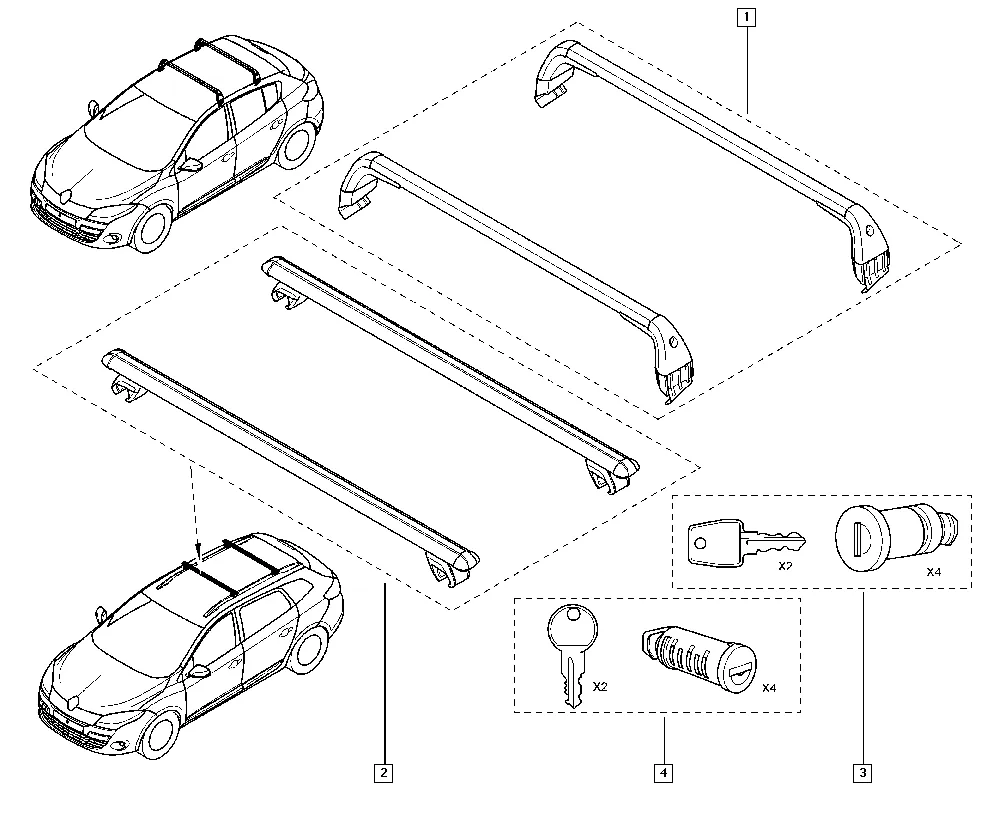 1
X2
X4
X2
X4
2
4
3