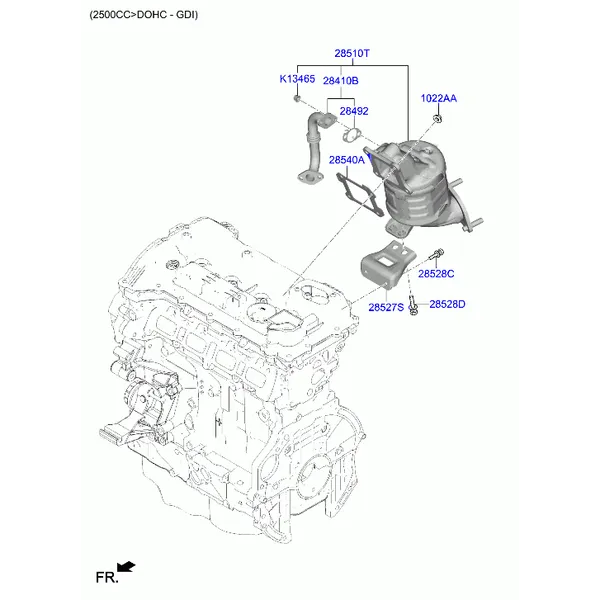 (2500CC>DOHC - GDI)

28510T
K13465
28410B
1022AA
28492
28540A
28528C
28527S
28528D

FR.