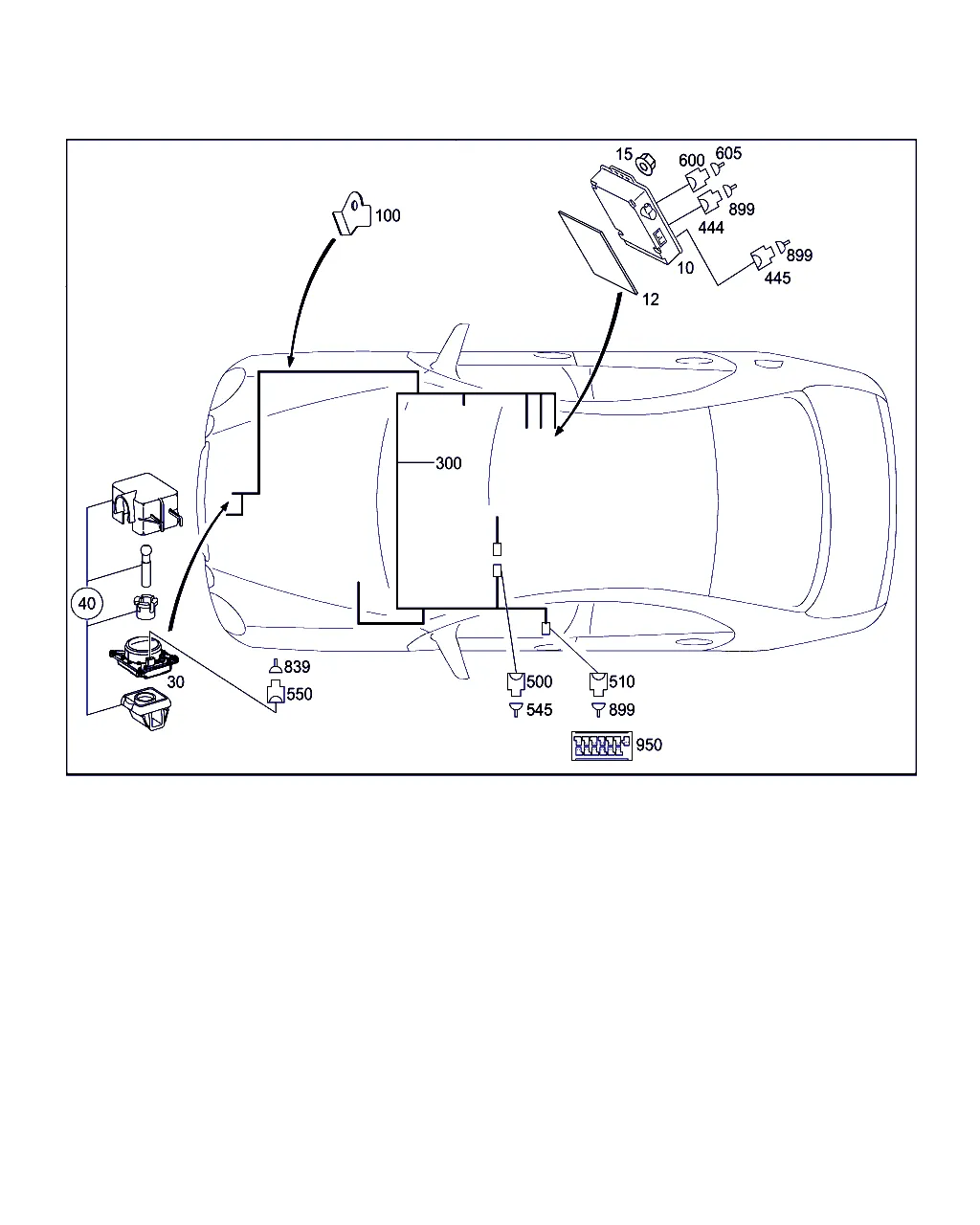 15
600
605
899
444
10
899
445
12
100
300
40
30
839
550
500
545
510
899
950