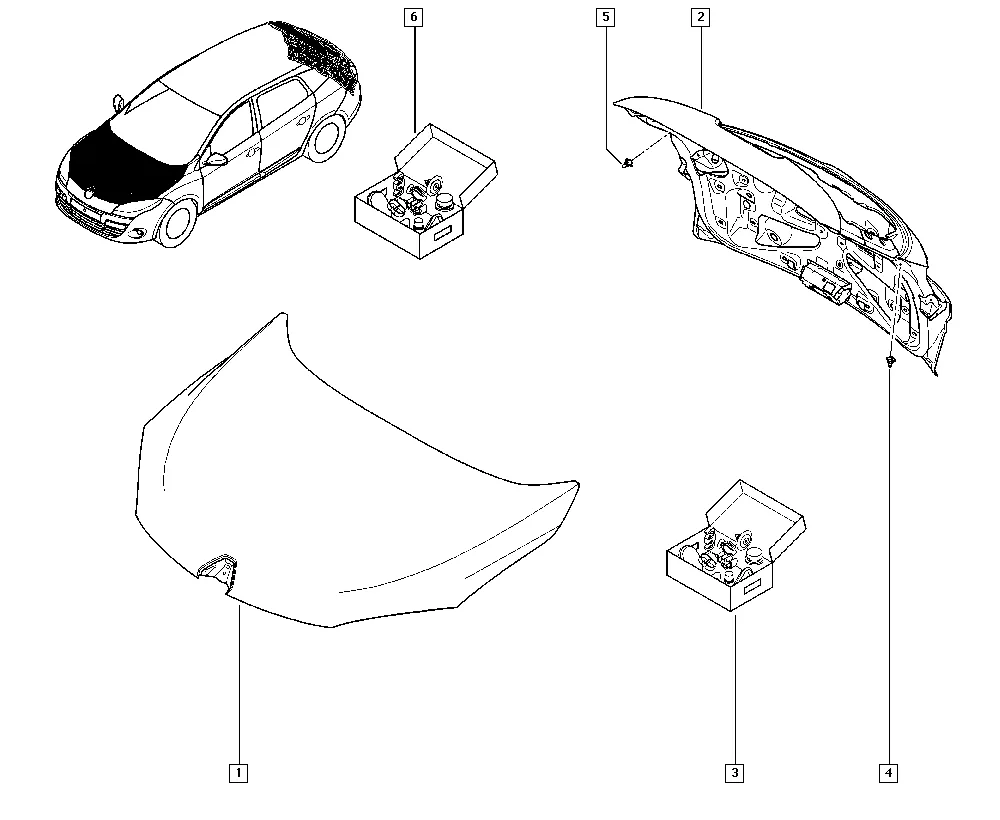 6
5
2
1
3
4