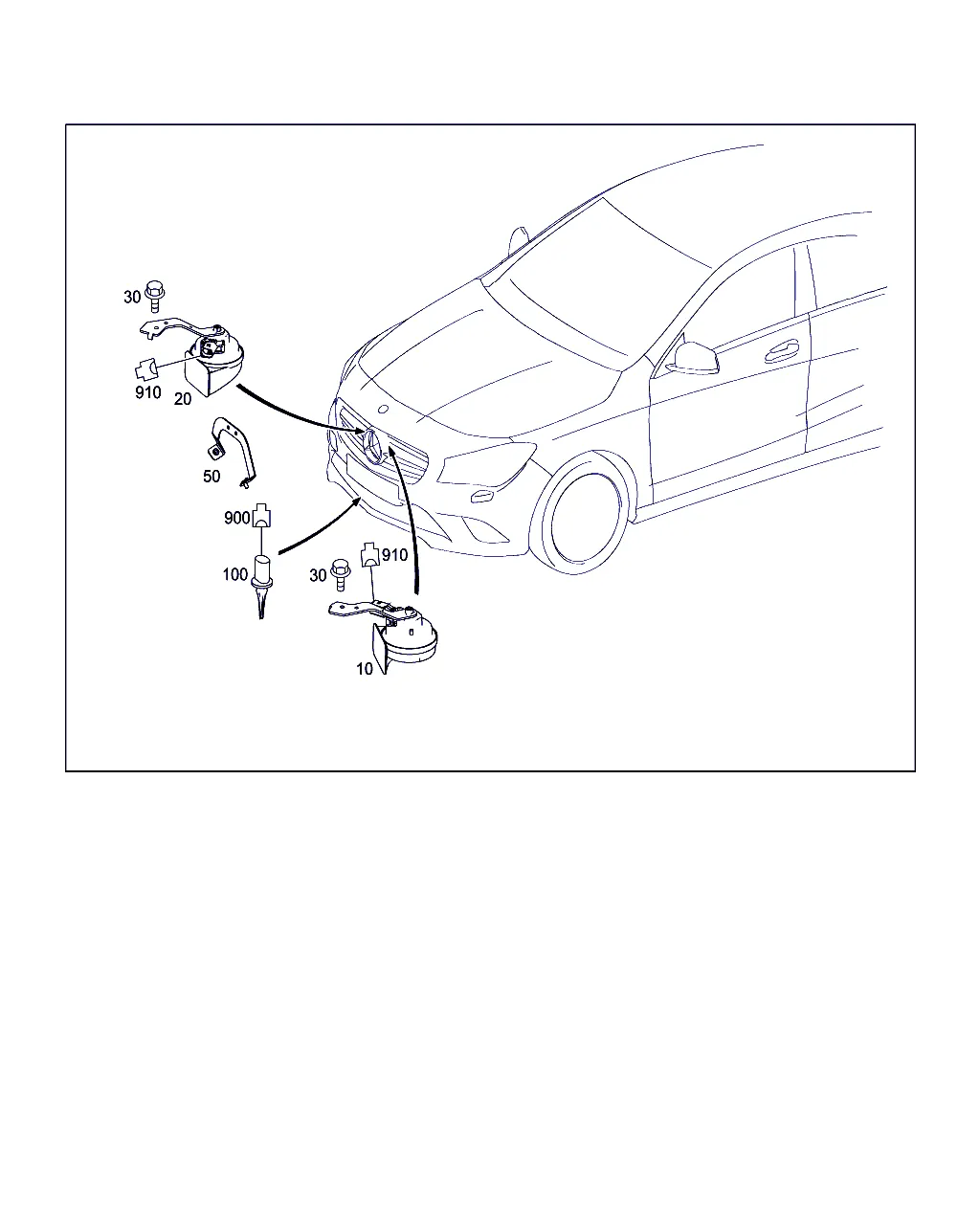 30
910
20
50
900
100
30
910
10