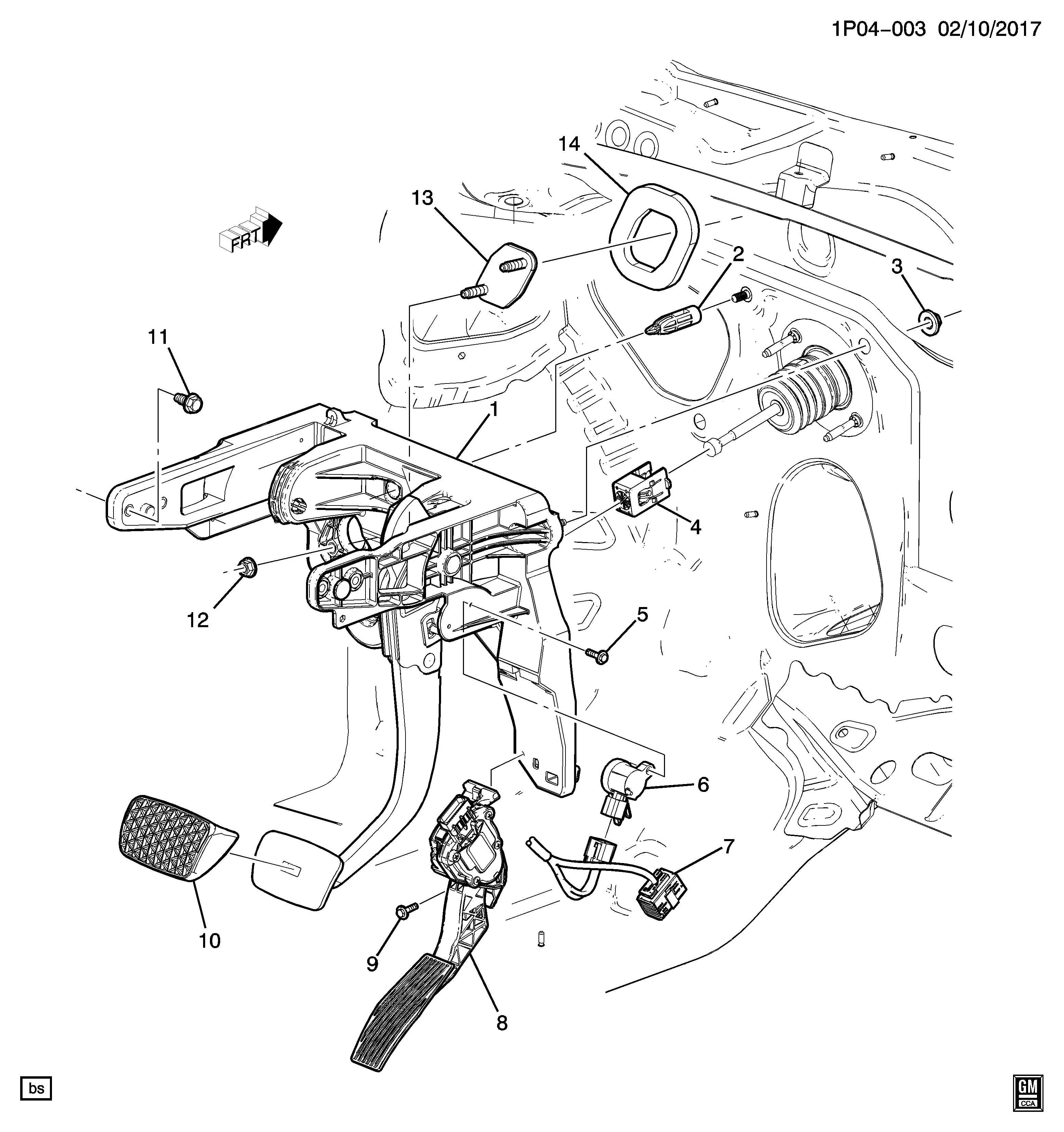 1P04-003 02/10/2017

14

13

FRT

2

3

11

1

4

12

5

6

7

10

9

8

bs

GM
CCA