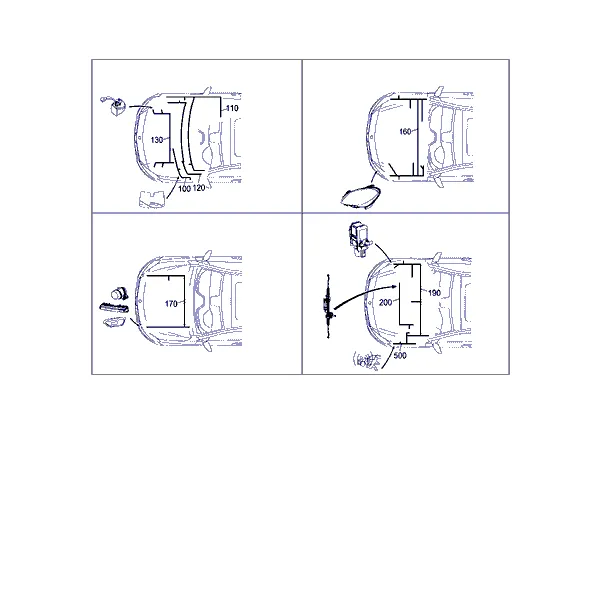 110
130
100
120

160

170

190
200
500