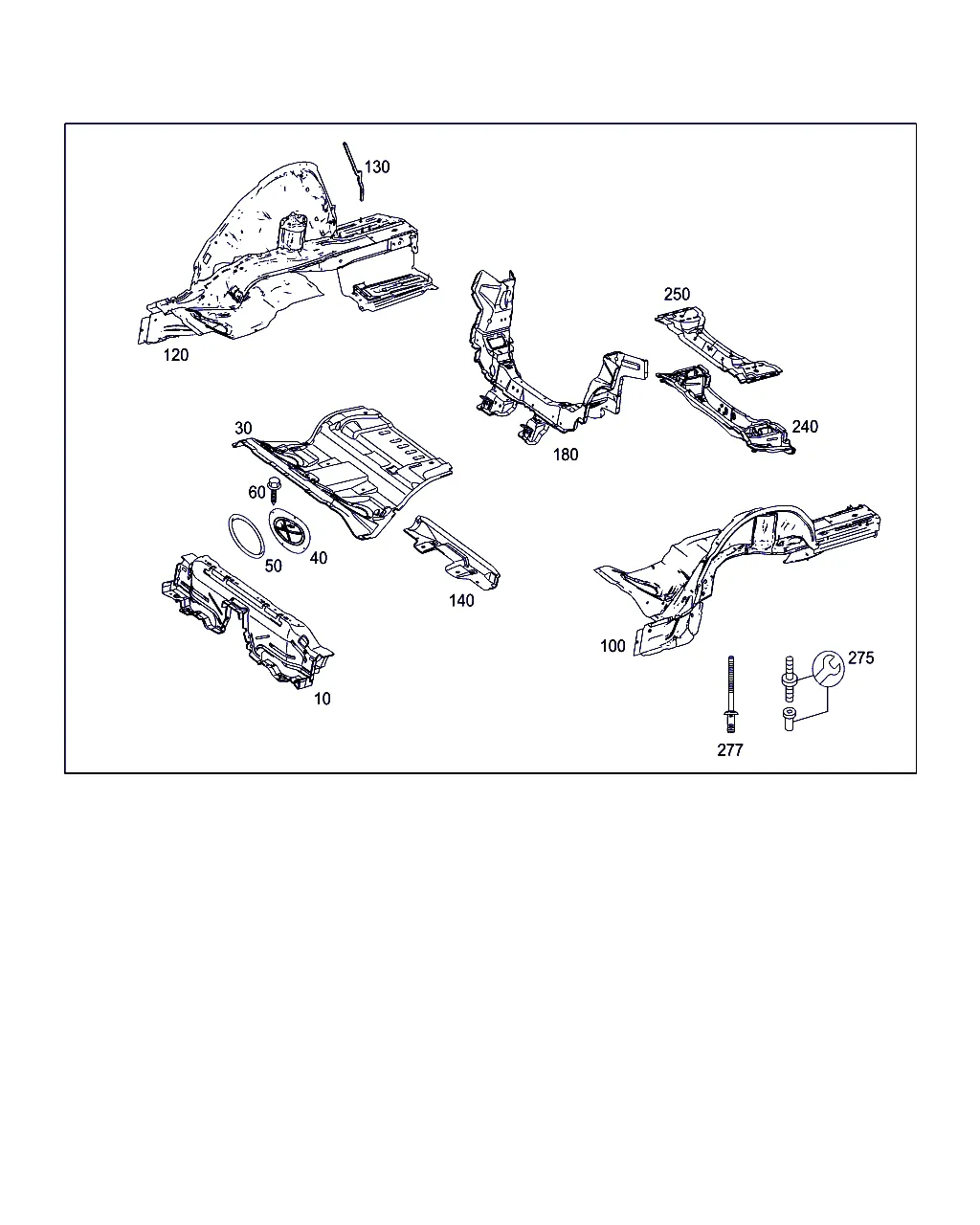 130

120

250

240

180

30

60

50

40

140

10

100

275

277