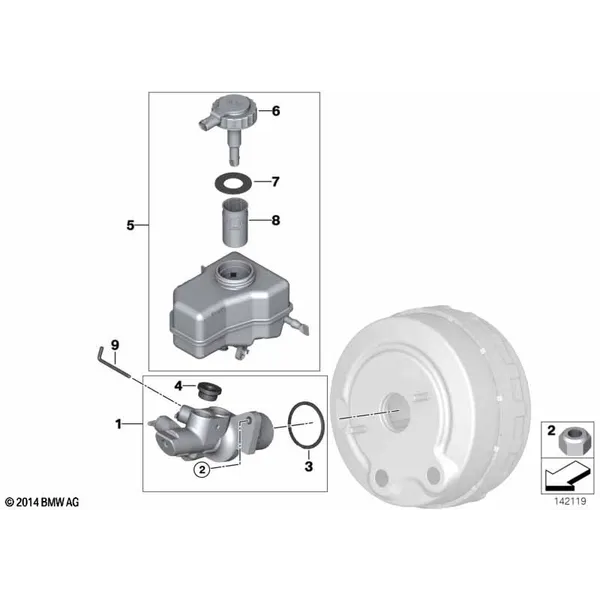 6
7
5
8
9
4
1
2
3
2
© 2014 BMW AG
142119