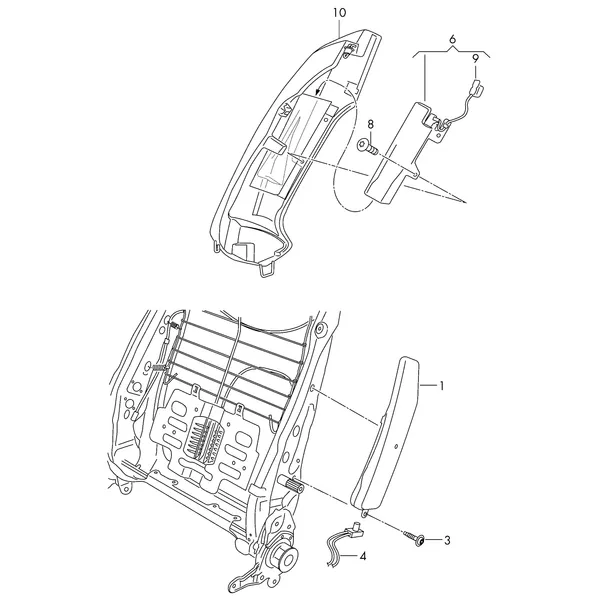 10
6
9
8
1
3
4